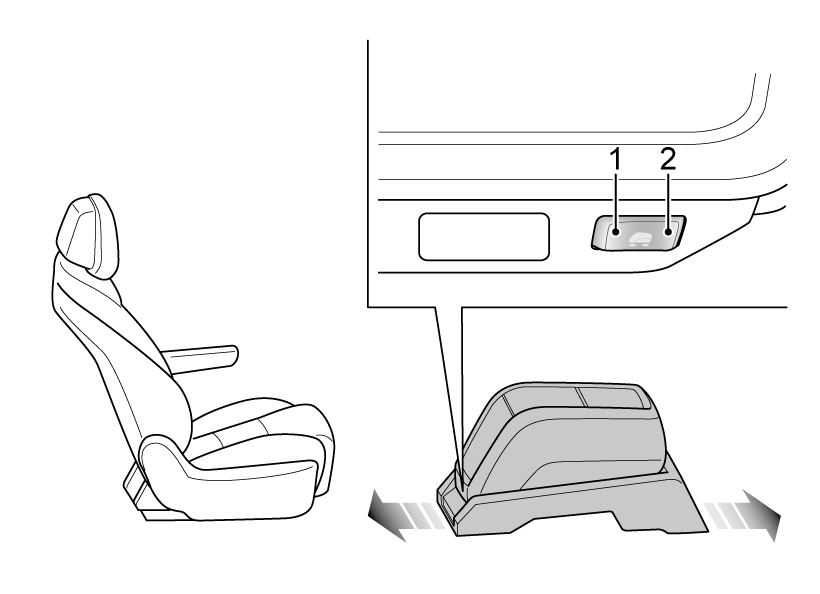 1
2